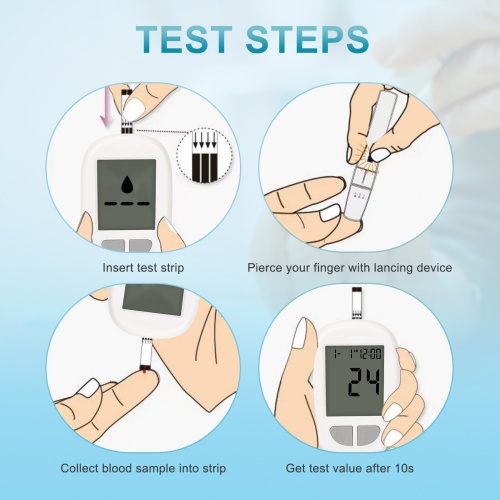 TEST STEPS

Insert test strip

Pierce your finger with lancing device

Collect blood sample into strip

1- 1 12:00
24

Get test value after 10s